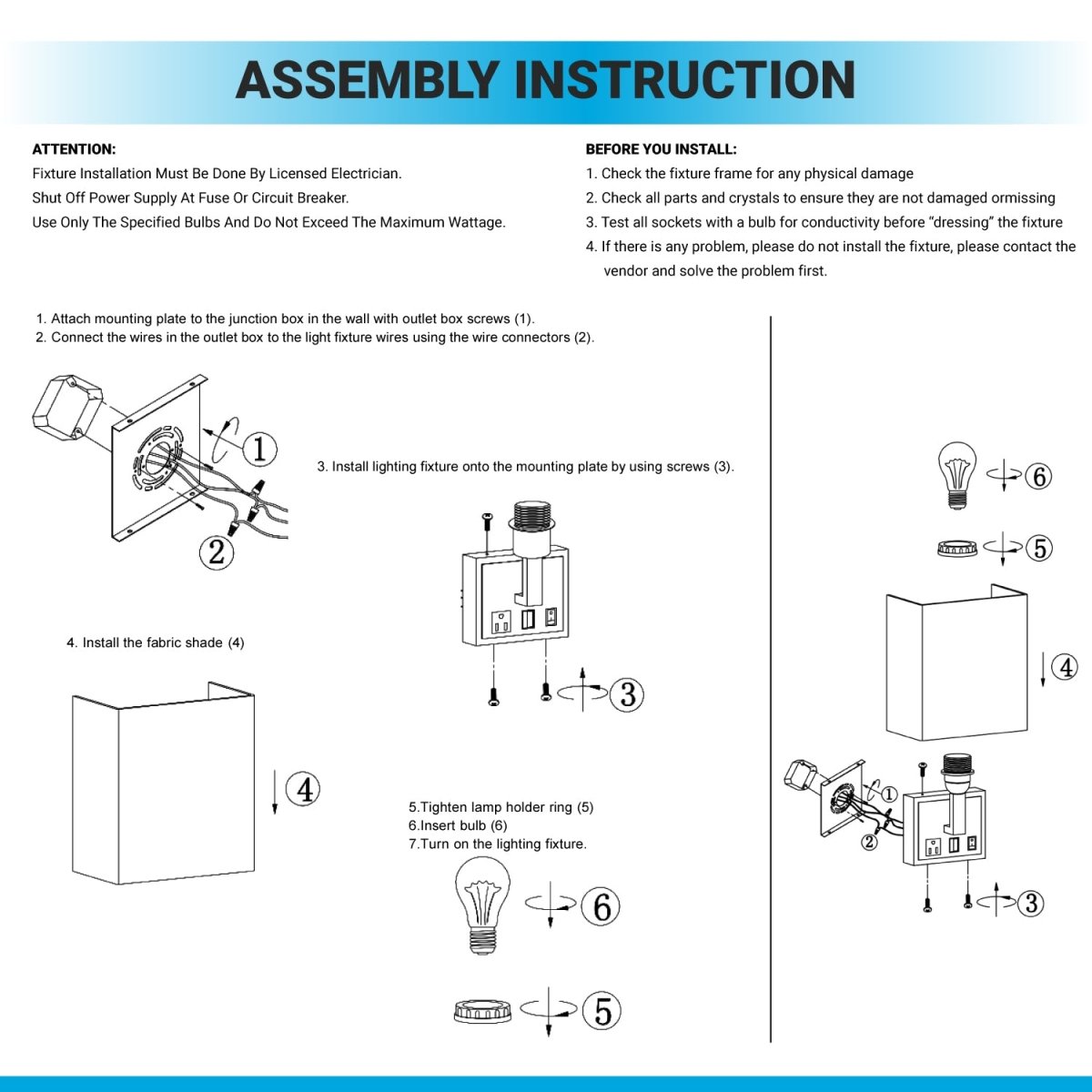 ASSEMBLY INSTRUCTION

ATTENTION:
Fixture Installation Must Be Done By Licensed Electrician.
Shut Off Power Supply At Fuse Or Circuit Breaker.
Use Only The Specified Bulbs And Do Not Exceed The Maximum Wattage.

BEFORE YOU INSTALL:
1. Check the fixture frame for any physical damage
2. Check all parts and crystals to ensure they are not damaged ormissing
3. Test all sockets with a bulb for conductivity before “dressing” the fixture
4. If there is any problem, please do not install the fixture, please contact the vendor and solve the problem first.

1. Attach mounting plate to the junction box in the wall with outlet box screws (1).
2. Connect the wires in the outlet box to the light fixture wires using the wire connectors (2).

1
2

3. Install lighting fixture onto the mounting plate by using screws (3).

3

4. Install the fabric shade (4)

4

5.Tighten lamp holder ring (5)
6.Insert bulb (6)
7.Turn on the lighting fixture.

6
5

6
5
4
1
2
3