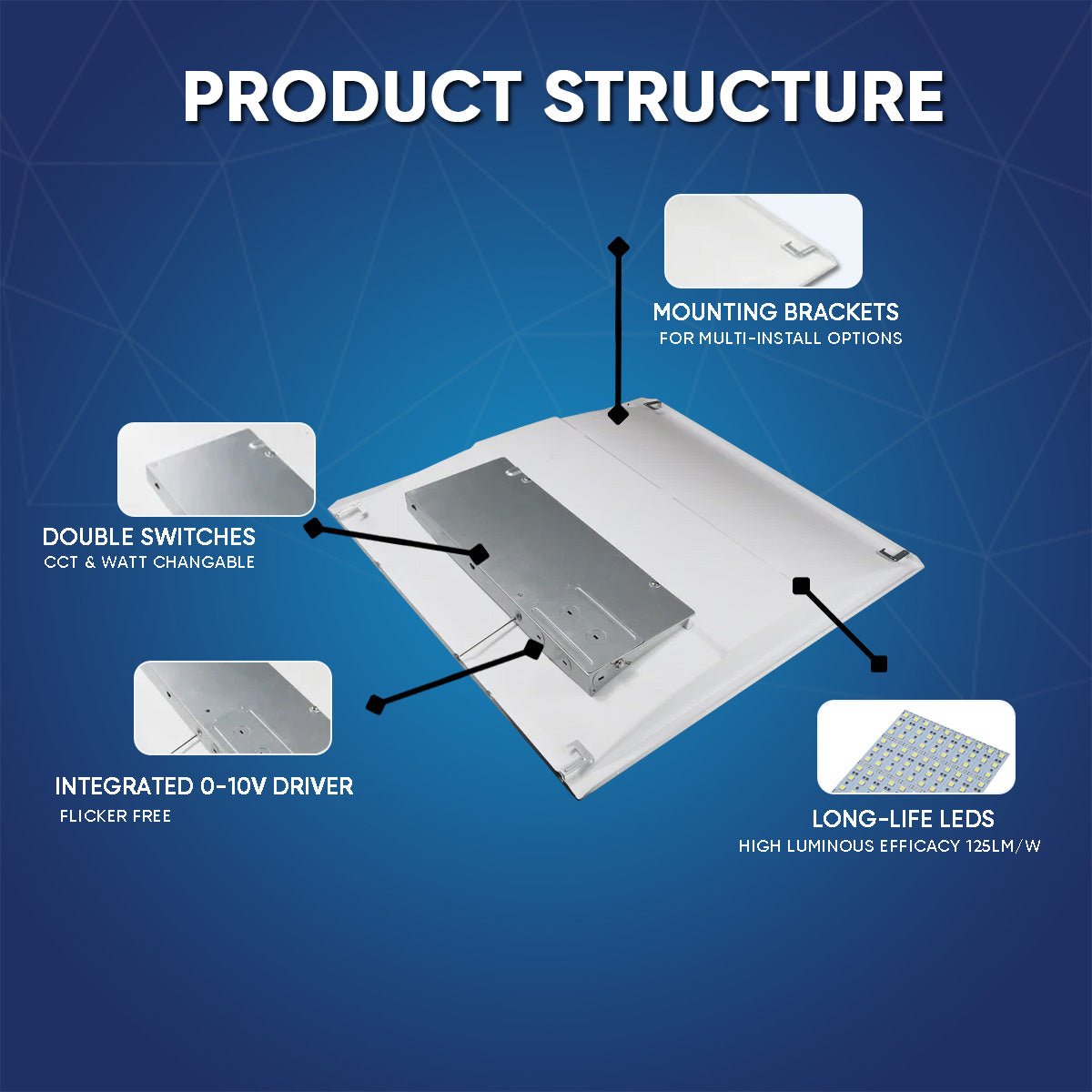 PRODUCT STRUCTURE

MOUNTING BRACKETS
FOR MULTI-INSTALL OPTIONS

DOUBLE SWITCHES
CCT & WATT CHANGABLE

INTEGRATED 0-10V DRIVER
FLICKER FREE

LONG-LIFE LEDS
HIGH LUMINOUS EFFICACY 125LM/W