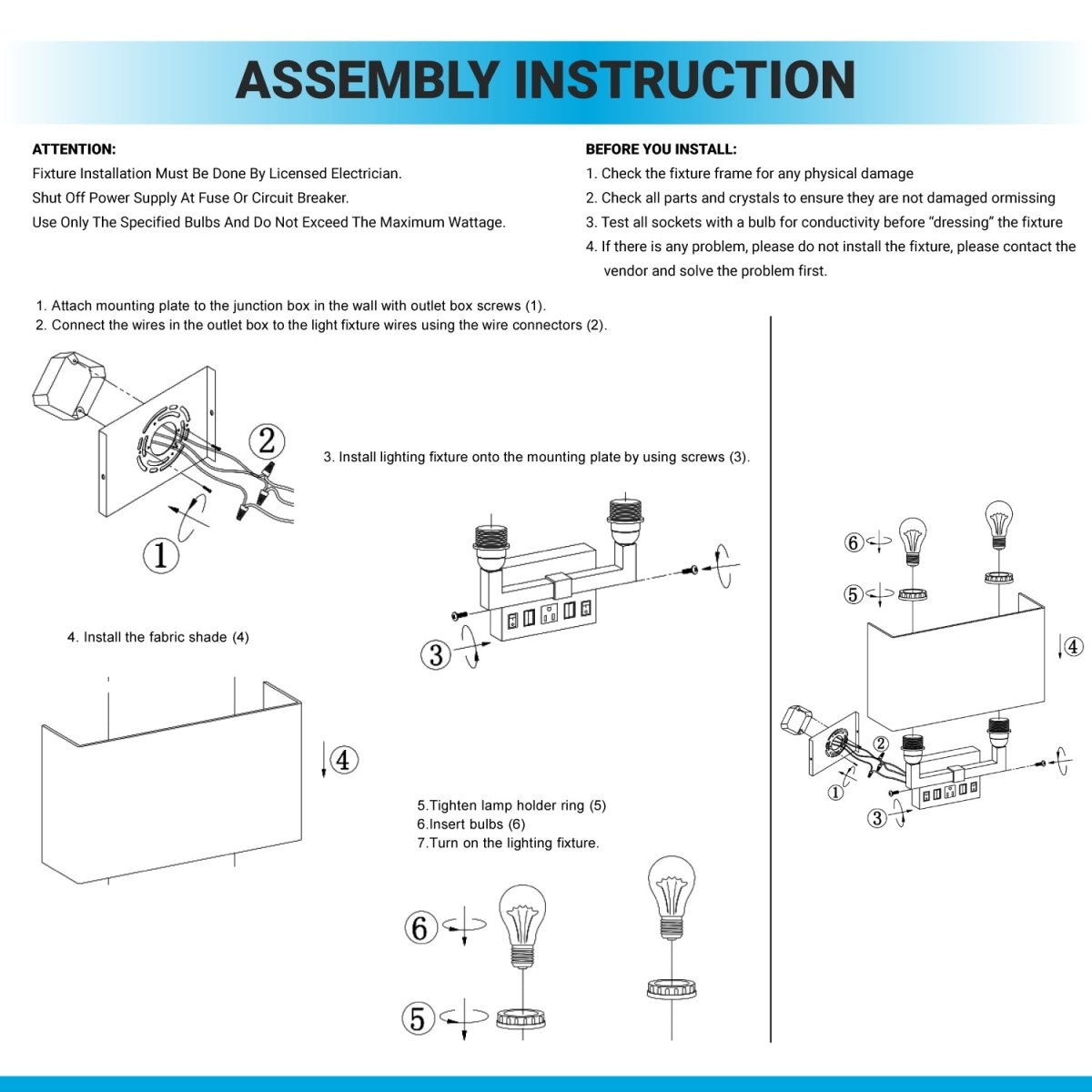 ASSEMBLY INSTRUCTION

ATTENTION:
Fixture Installation Must Be Done By Licensed Electrician.
Shut Off Power Supply At Fuse Or Circuit Breaker.
Use Only The Specified Bulbs And Do Not Exceed The Maximum Wattage.

BEFORE YOU INSTALL:
1. Check the fixture frame for any physical damage
2. Check all parts and crystals to ensure they are not damaged ormissing
3. Test all sockets with a bulb for conductivity before “dressing” the fixture
4. If there is any problem, please do not install the fixture, please contact the vendor and solve the problem first.

1. Attach mounting plate to the junction box in the wall with outlet box screws (1).
2. Connect the wires in the outlet box to the light fixture wires using the wire connectors (2).

2
1

3. Install lighting fixture onto the mounting plate by using screws (3).

3

4. Install the fabric shade (4)

4

5.Tighten lamp holder ring (5)
6.Insert bulbs (6)
7.Turn on the lighting fixture.

6
5

6
5
4
2
1
3