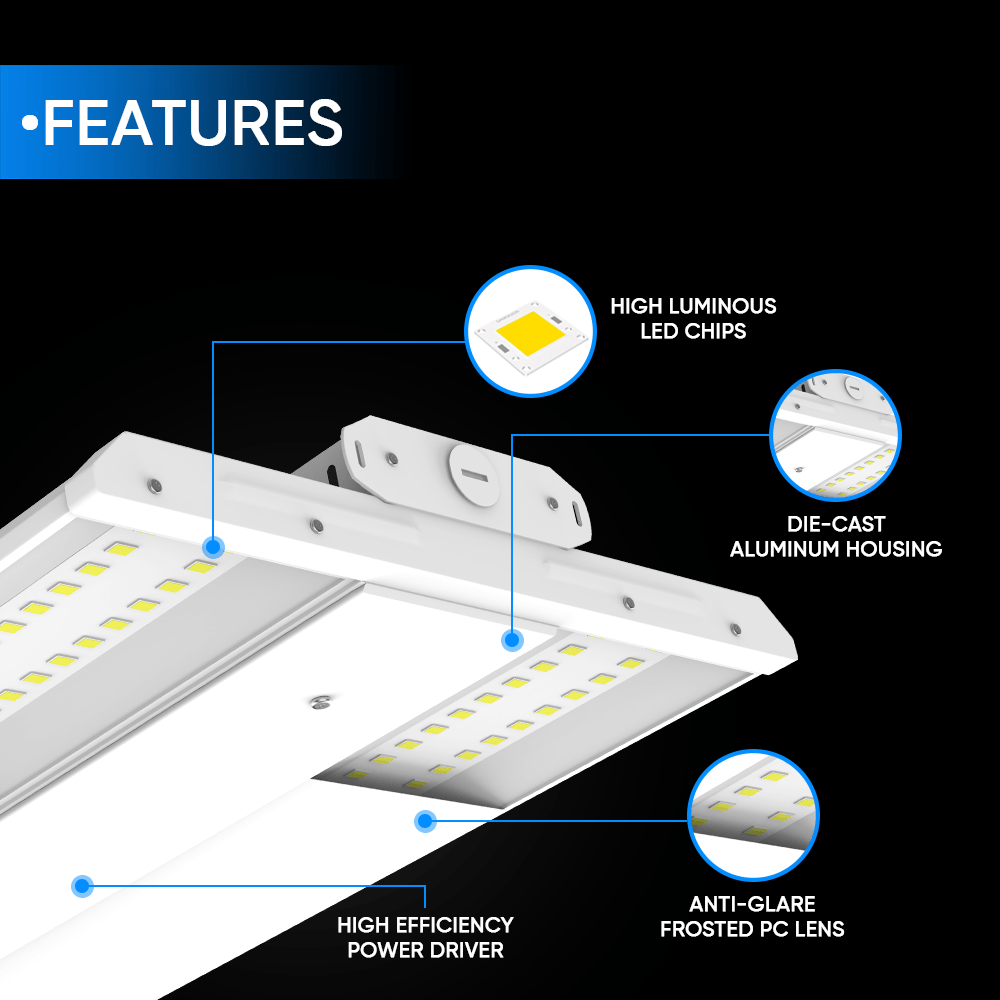 •FEATURES

HIGH LUMINOUS LED CHIPS

DIE-CAST ALUMINUM HOUSING

ANTI-GLARE FROSTED PC LENS

HIGH EFFICIENCY POWER DRIVER