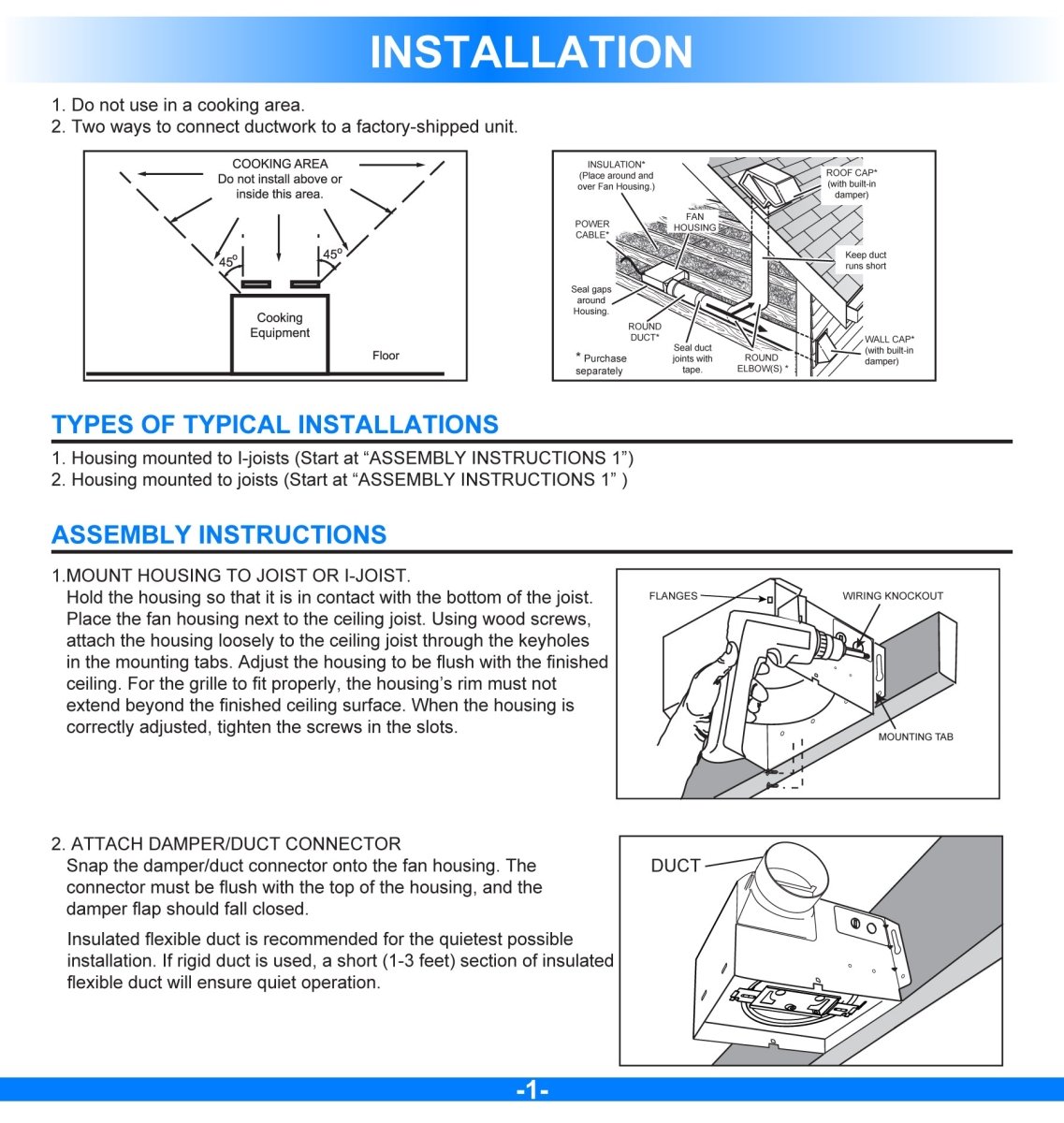 INSTALLATION

1. Do not use in a cooking area.
2. Two ways to connect ductwork to a factory-shipped unit.

COOKING AREA
Do not install above or inside this area.
45°
45°
Cooking Equipment
Floor

INSULATION* (Place around and over Fan Housing.)
POWER CABLE*
FAN HOUSING
ROOF CAP* (with built-in damper)
Keep duct runs short
Seal gaps around Housing.
ROUND DUCT*
Seal duct joints with tape.
ROUND ELBOW(S) *
WALL CAP* (with built-in damper)
* Purchase separately

TYPES OF TYPICAL INSTALLATIONS

1. Housing mounted to I-joists (Start at “ASSEMBLY INSTRUCTIONS 1”)
2. Housing mounted to joists (Start at “ASSEMBLY INSTRUCTIONS 1” )

ASSEMBLY INSTRUCTIONS

1.MOUNT HOUSING TO JOIST OR I-JOIST.
Hold the housing so that it is in contact with the bottom of the joist. Place the fan housing next to the ceiling joist. Using wood screws, attach the housing loosely to the ceiling joist through the keyholes in the mounting tabs. Adjust the housing to be flush with the finished ceiling. For the grille to fit properly, the housing’s rim must not extend beyond the finished ceiling surface. When the housing is correctly adjusted, tighten the screws in the slots.

FLANGES
WIRING KNOCKOUT
MOUNTING TAB

2. ATTACH DAMPER/DUCT CONNECTOR
Snap the damper/duct connector onto the fan housing. The connector must be flush with the top of the housing, and the damper flap should fall closed.

Insulated flexible duct is recommended for the quietest possible installation. If rigid duct is used, a short (1-3 feet) section of insulated flexible duct will ensure quiet operation.

DUCT

-1-