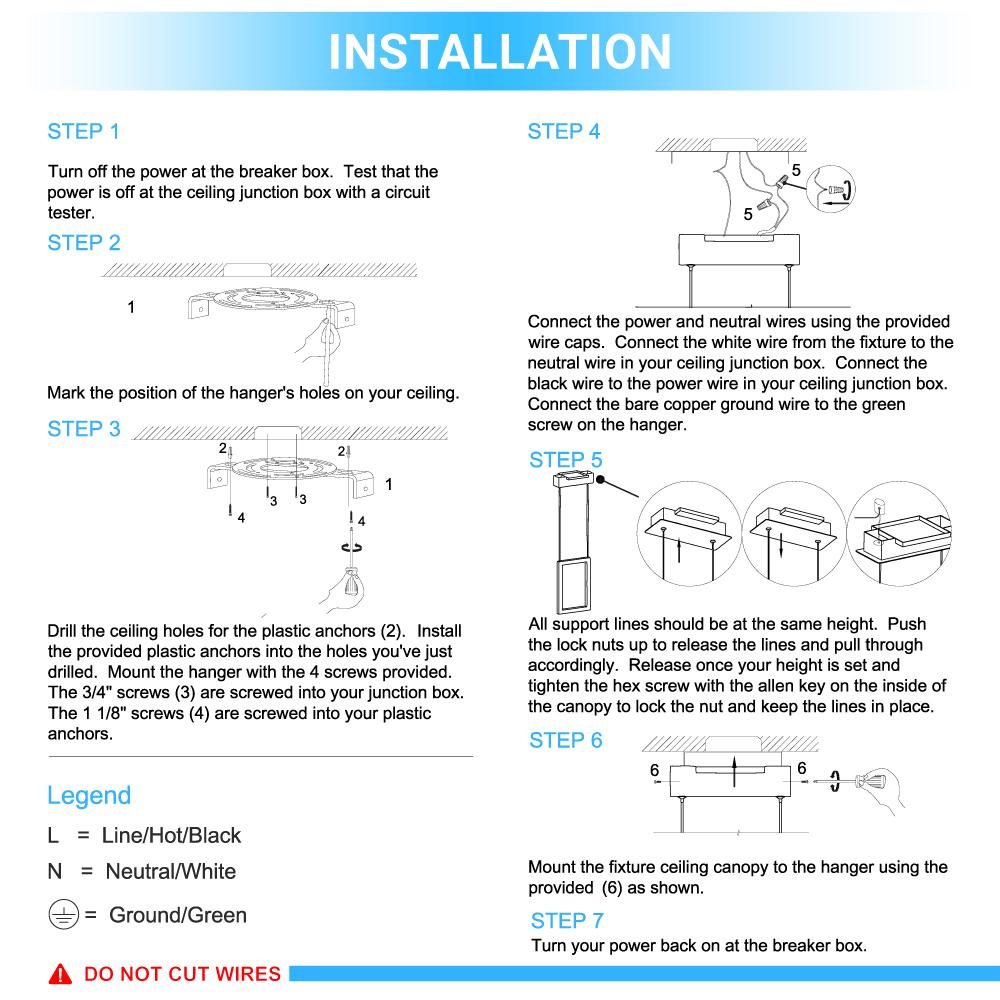 INSTALLATION

STEP 1

Turn off the power at the breaker box. Test that the power is off at the ceiling junction box with a circuit tester.

STEP 2

1

Mark the position of the hanger's holes on your ceiling.

STEP 3

2
2
1
3
3
4
4

Drill the ceiling holes for the plastic anchors (2). Install the provided plastic anchors into the holes you've just drilled. Mount the hanger with the 4 screws provided. The 3/4" screws (3) are screwed into your junction box. The 1 1/8" screws (4) are screwed into your plastic anchors.

Legend

L = Line/Hot/Black

N = Neutral/White

= Ground/Green

DO NOT CUT WIRES

STEP 4

5
5

Connect the power and neutral wires using the provided wire caps. Connect the white wire from the fixture to the neutral wire in your ceiling junction box. Connect the black wire to the power wire in your ceiling junction box. Connect the bare copper ground wire to the green screw on the hanger.

STEP 5

All support lines should be at the same height. Push the lock nuts up to release the lines and pull through accordingly. Release once your height is set and tighten the hex screw with the allen key on the inside of the canopy to lock the nut and keep the lines in place.

STEP 6

6
6

Mount the fixture ceiling canopy to the hanger using the provided (6) as shown.

STEP 7

Turn your power back on at the breaker box.