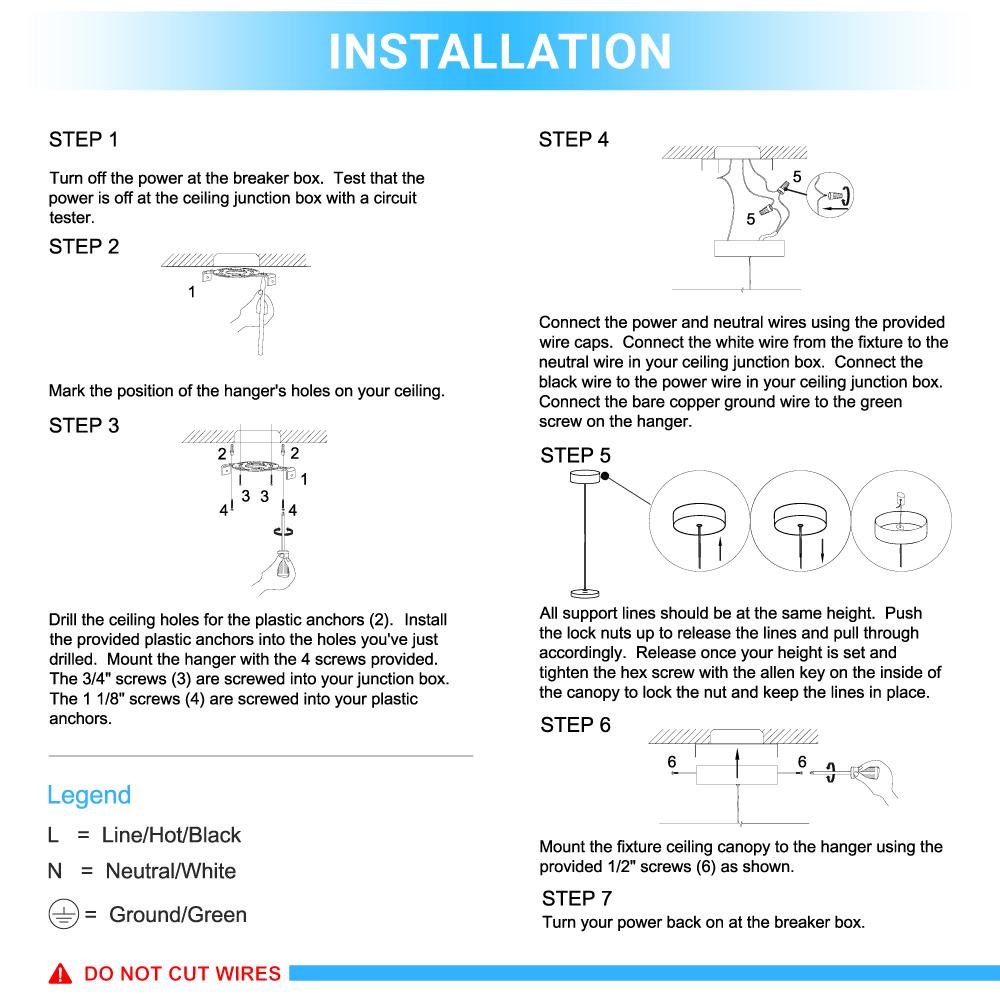 INSTALLATION

STEP 1

Turn off the power at the breaker box. Test that the power is off at the ceiling junction box with a circuit tester.

STEP 2

1

Mark the position of the hanger's holes on your ceiling.

STEP 3

2 2
1
3 3
4 4

Drill the ceiling holes for the plastic anchors (2). Install the provided plastic anchors into the holes you've just drilled. Mount the hanger with the 4 screws provided. The 3/4" screws (3) are screwed into your junction box. The 1 1/8" screws (4) are screwed into your plastic anchors.

Legend

L = Line/Hot/Black

N = Neutral/White

= Ground/Green

DO NOT CUT WIRES

STEP 4

5
5

Connect the power and neutral wires using the provided wire caps. Connect the white wire from the fixture to the neutral wire in your ceiling junction box. Connect the black wire to the power wire in your ceiling junction box. Connect the bare copper ground wire to the green screw on the hanger.

STEP 5

All support lines should be at the same height. Push the lock nuts up to release the lines and pull through accordingly. Release once your height is set and tighten the hex screw with the allen key on the inside of the canopy to lock the nut and keep the lines in place.

STEP 6

6 6

Mount the fixture ceiling canopy to the hanger using the provided 1/2" screws (6) as shown.

STEP 7

Turn your power back on at the breaker box.