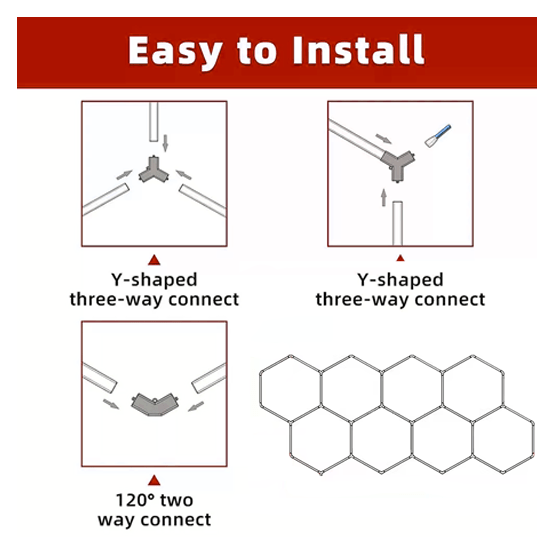 Easy to Install

Y-shaped three-way connect

Y-shaped three-way connect

120° two way connect