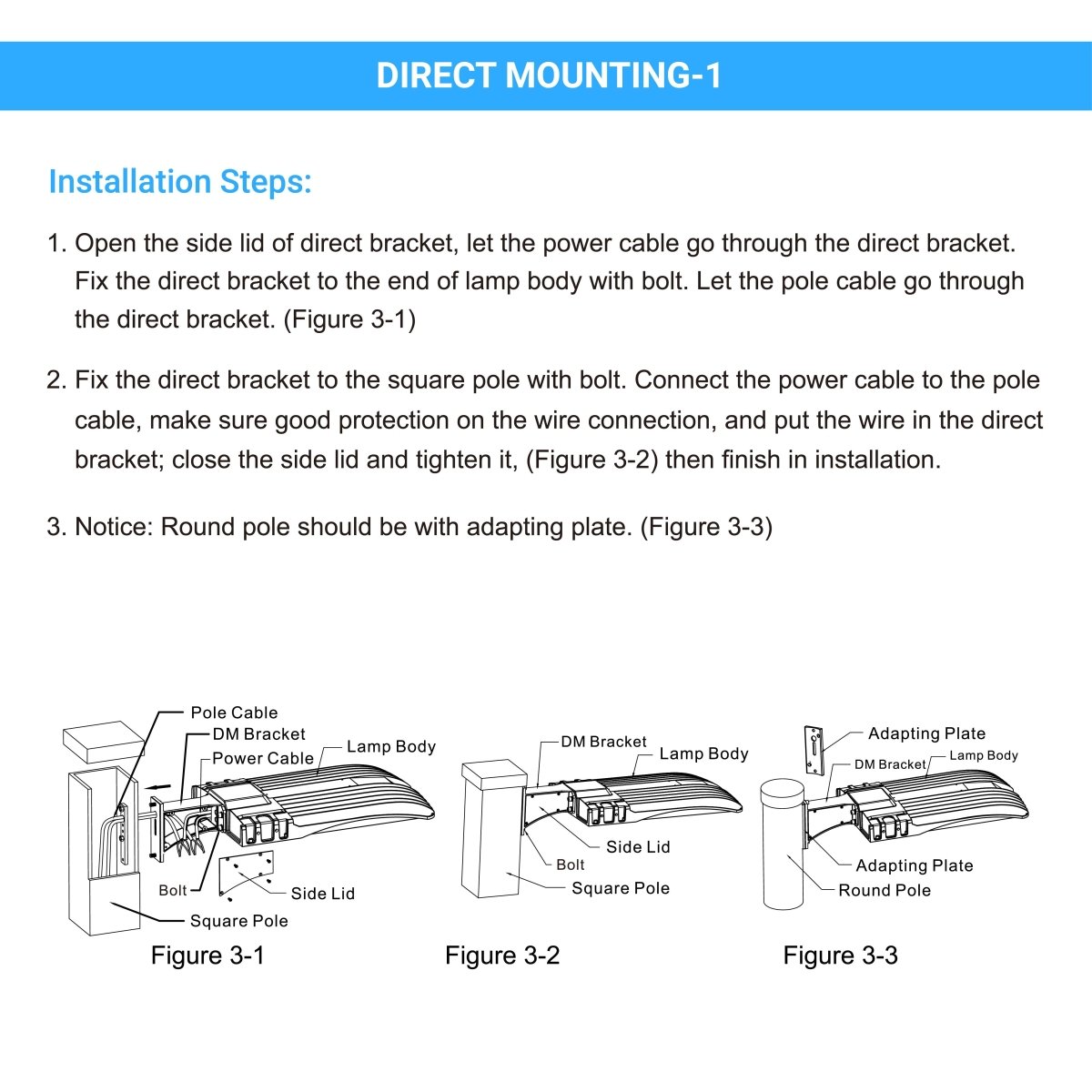 DIRECT MOUNTING-1

Installation Steps:

1. Open the side lid of direct bracket, let the power cable go through the direct bracket. Fix the direct bracket to the end of lamp body with bolt. Let the pole cable go through the direct bracket. (Figure 3-1)

2. Fix the direct bracket to the square pole with bolt. Connect the power cable to the pole cable, make sure good protection on the wire connection, and put the wire in the direct bracket; close the side lid and tighten it, (Figure 3-2) then finish in installation.

3. Notice: Round pole should be with adapting plate. (Figure 3-3)

Pole Cable
DM Bracket
Power Cable
Lamp Body
Bolt
Side Lid
Square Pole
Figure 3-1

DM Bracket
Lamp Body
Side Lid
Bolt
Square Pole
Figure 3-2

Adapting Plate
DM Bracket
Lamp Body
Adapting Plate
Round Pole
Figure 3-3