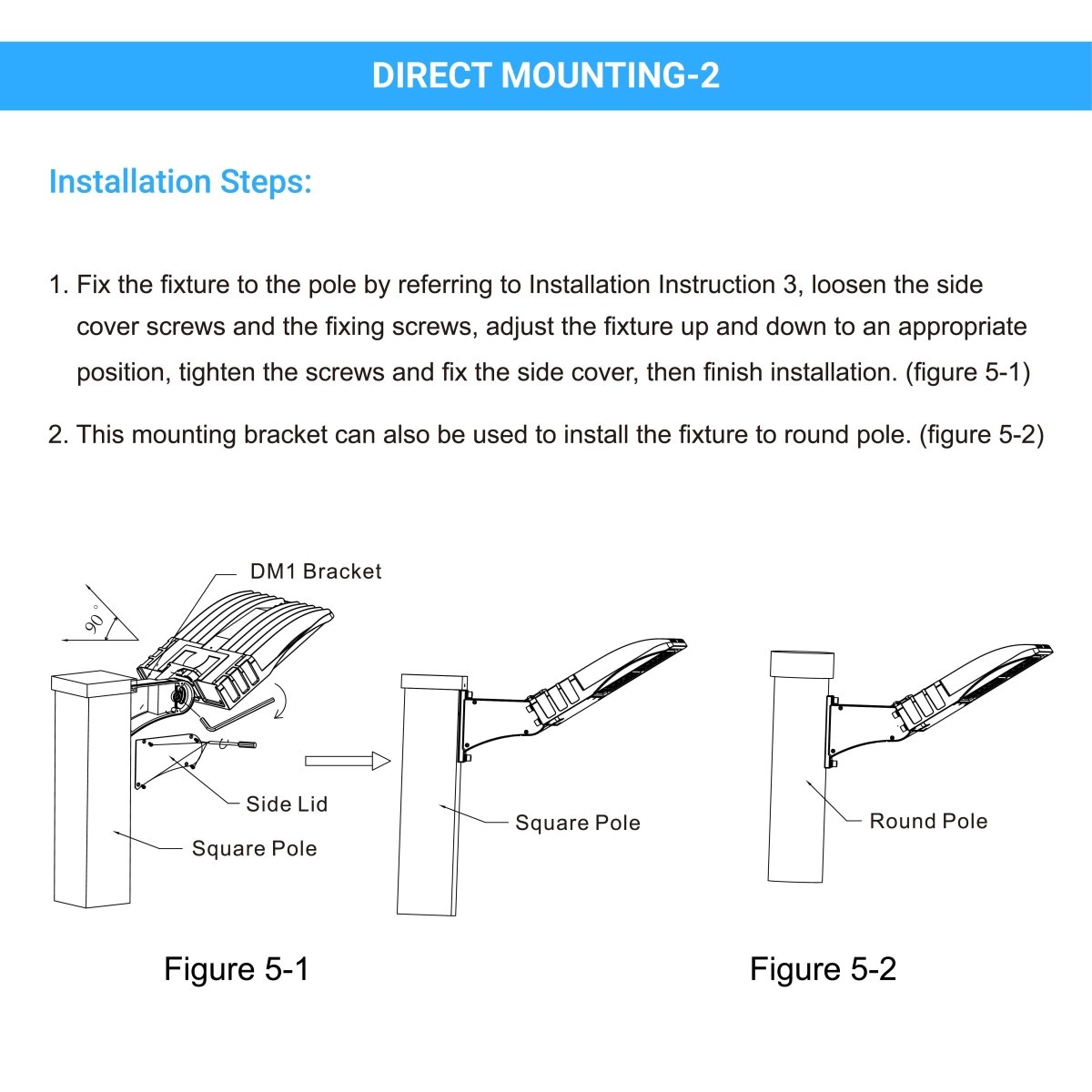 DIRECT MOUNTING-2

Installation Steps:

1. Fix the fixture to the pole by referring to Installation Instruction 3, loosen the side cover screws and the fixing screws, adjust the fixture up and down to an appropriate position, tighten the screws and fix the side cover, then finish installation. (figure 5-1)

2. This mounting bracket can also be used to install the fixture to round pole. (figure 5-2)

DM1 Bracket

90°

Side Lid

Square Pole

Square Pole

Round Pole

Figure 5-1

Figure 5-2