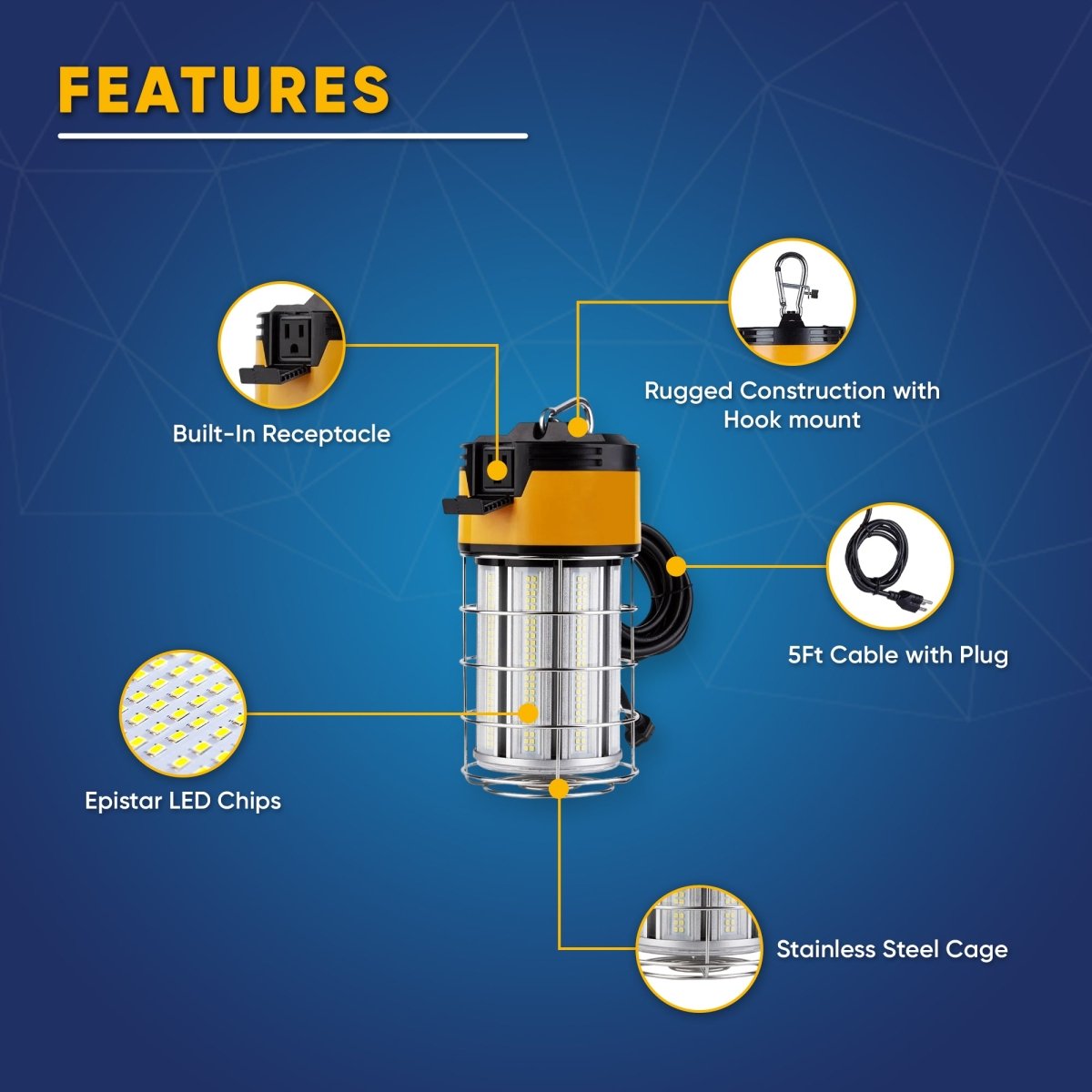 FEATURES

Built-In Receptacle

Rugged Construction with Hook mount

5Ft Cable with Plug

Epistar LED Chips

Stainless Steel Cage