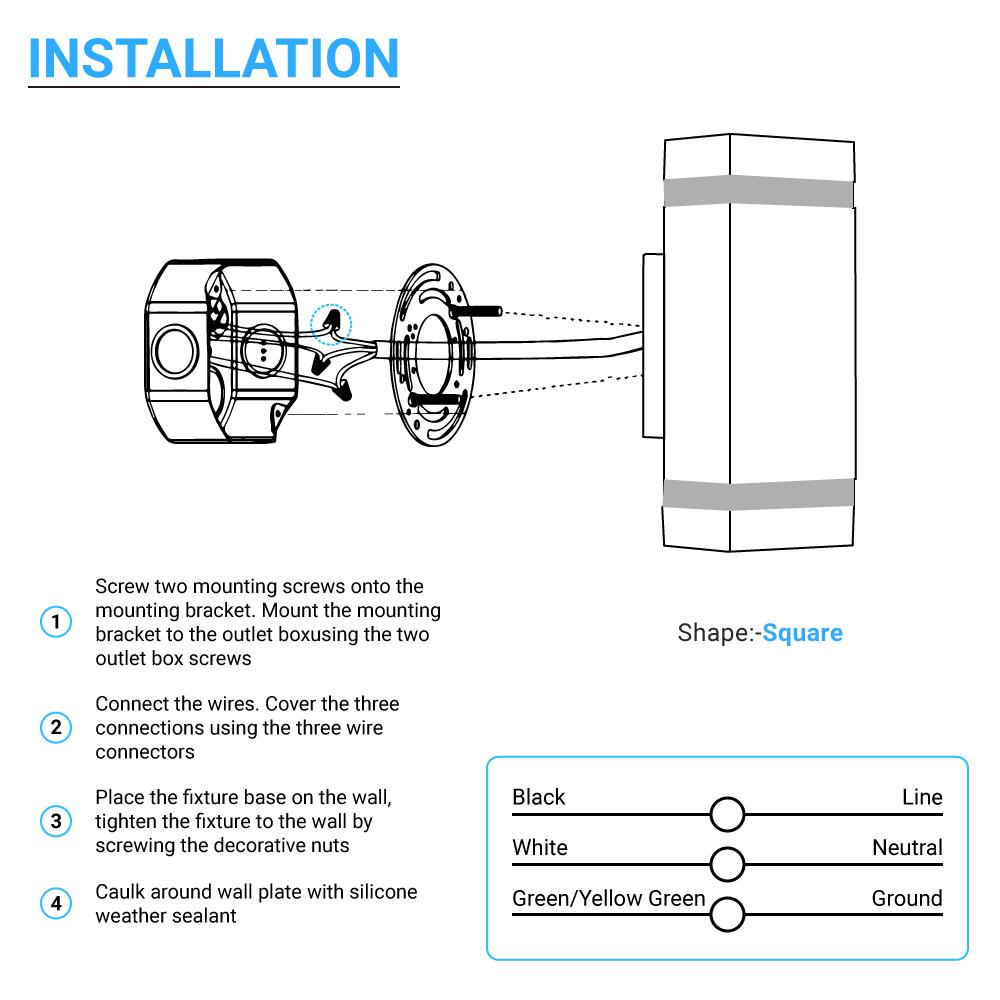 INSTALLATION

1 Screw two mounting screws onto the mounting bracket. Mount the mounting bracket to the outlet boxusing the two outlet box screws

2 Connect the wires. Cover the three connections using the three wire connectors

3 Place the fixture base on the wall, tighten the fixture to the wall by screwing the decorative nuts

4 Caulk around wall plate with silicone weather sealant

Shape:-Square

Black Line
White Neutral
Green/Yellow Green Ground