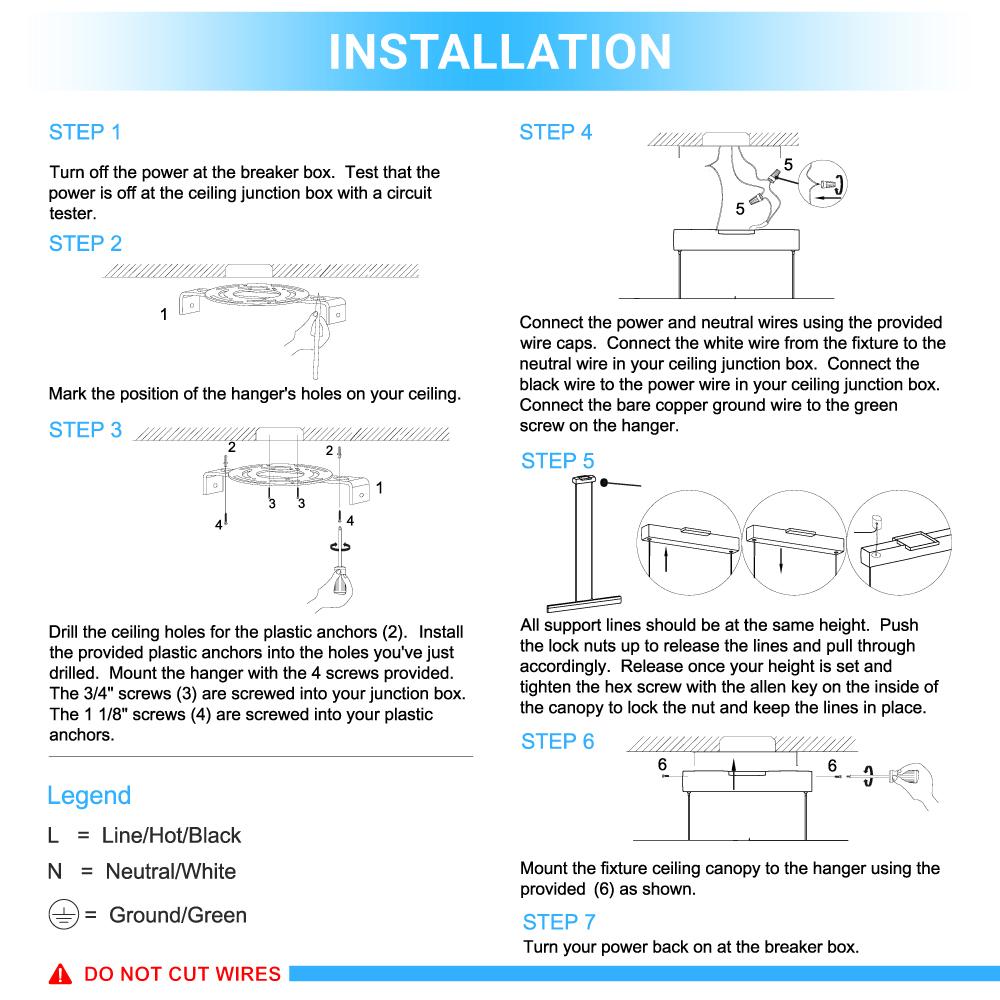 INSTALLATION

STEP 1

Turn off the power at the breaker box. Test that the power is off at the ceiling junction box with a circuit tester.

STEP 2

1

Mark the position of the hanger's holes on your ceiling.

STEP 3

2 2 1 3 3 4 4

Drill the ceiling holes for the plastic anchors (2). Install the provided plastic anchors into the holes you've just drilled. Mount the hanger with the 4 screws provided. The 3/4" screws (3) are screwed into your junction box. The 1 1/8" screws (4) are screwed into your plastic anchors.

Legend

L = Line/Hot/Black

N = Neutral/White

= Ground/Green

DO NOT CUT WIRES

STEP 4

5 5

Connect the power and neutral wires using the provided wire caps. Connect the white wire from the fixture to the neutral wire in your ceiling junction box. Connect the black wire to the power wire in your ceiling junction box. Connect the bare copper ground wire to the green screw on the hanger.

STEP 5

All support lines should be at the same height. Push the lock nuts up to release the lines and pull through accordingly. Release once your height is set and tighten the hex screw with the allen key on the inside of the canopy to lock the nut and keep the lines in place.

STEP 6

6 6

Mount the fixture ceiling canopy to the hanger using the provided (6) as shown.

STEP 7

Turn your power back on at the breaker box.