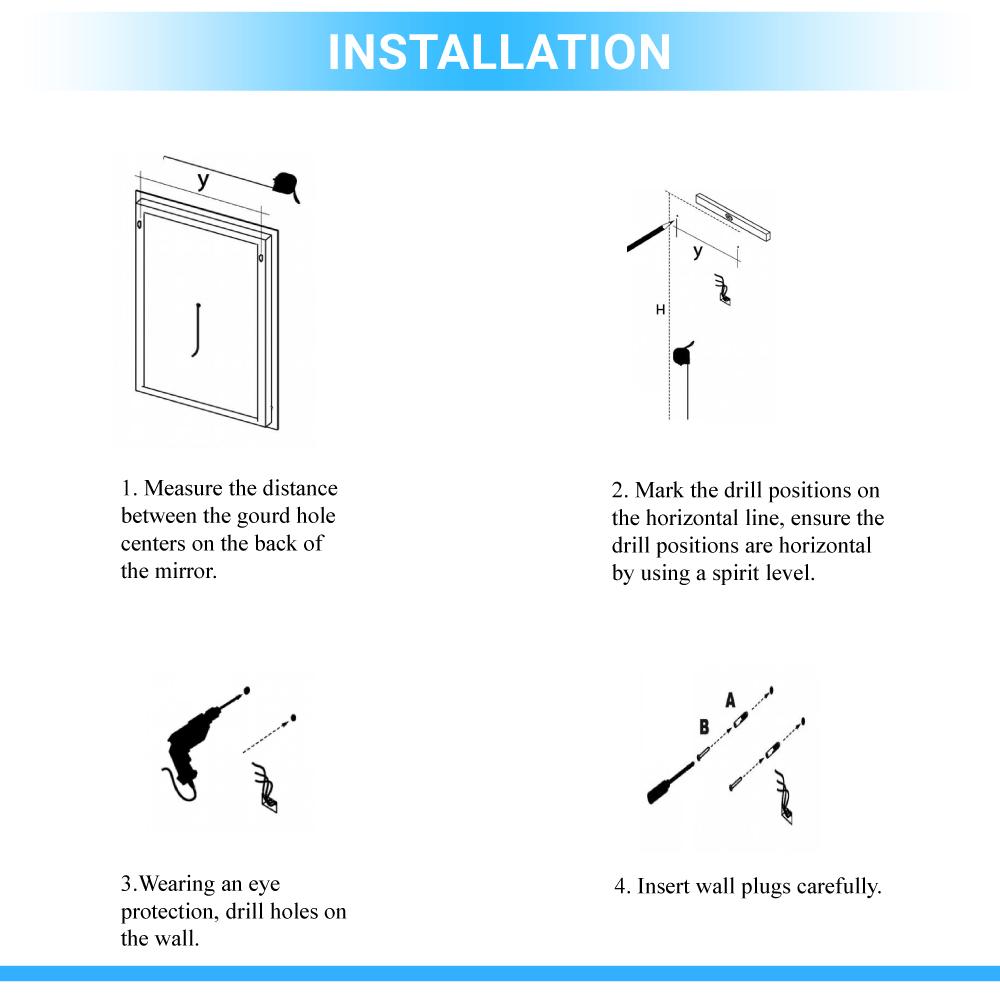 INSTALLATION

y

1. Measure the distance between the gourd hole centers on the back of the mirror.

y

H

2. Mark the drill positions on the horizontal line, ensure the drill positions are horizontal by using a spirit level.

3.Wearing an eye protection, drill holes on the wall.

A

B

4. Insert wall plugs carefully.