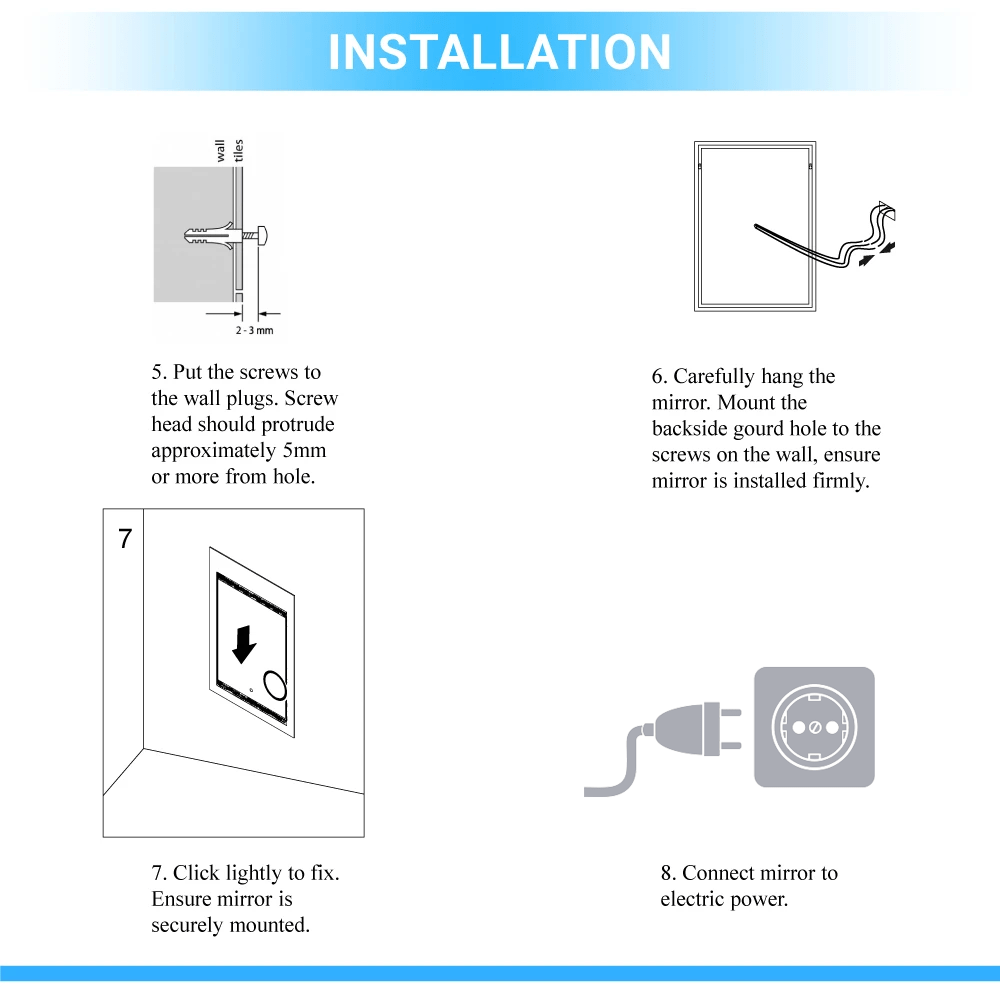 INSTALLATION

wall
tiles

2 - 3 mm

5. Put the screws to the wall plugs. Screw head should protrude approximately 5mm or more from hole.

6. Carefully hang the mirror. Mount the backside gourd hole to the screws on the wall, ensure mirror is installed firmly.

7

7. Click lightly to fix. Ensure mirror is securely mounted.

8. Connect mirror to electric power.