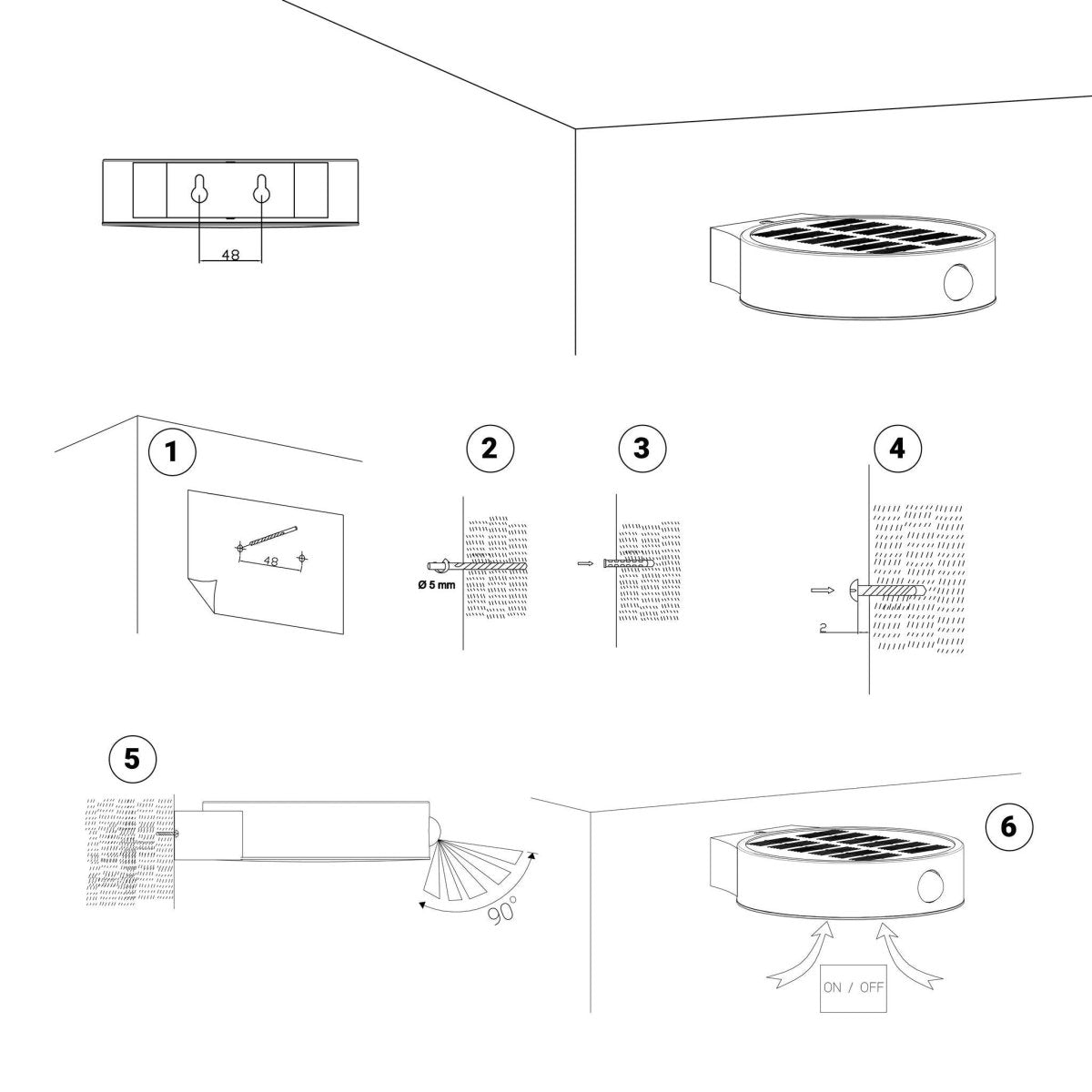 48

1

48

2

Ø 5 mm

3

4

2

5

90°

6

ON / OFF