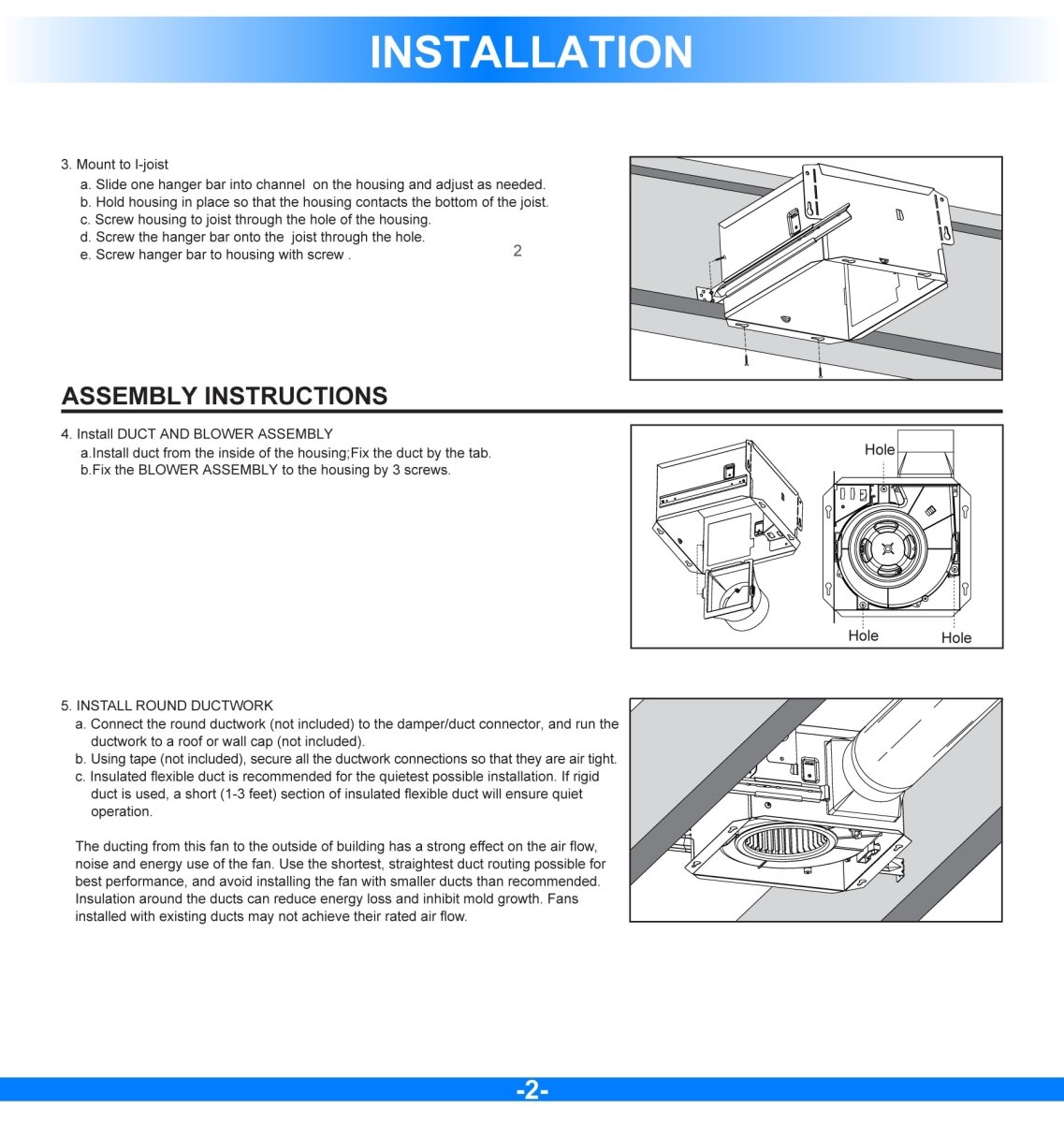 INSTALLATION

3. Mount to I-joist
a. Slide one hanger bar into channel on the housing and adjust as needed.
b. Hold housing in place so that the housing contacts the bottom of the joist.
c. Screw housing to joist through the hole of the housing.
d. Screw the hanger bar onto the joist through the hole.
e. Screw hanger bar to housing with screw .

2

ASSEMBLY INSTRUCTIONS

4. Install DUCT AND BLOWER ASSEMBLY
a.Install duct from the inside of the housing;Fix the duct by the tab.
b.Fix the BLOWER ASSEMBLY to the housing by 3 screws.

Hole
Hole
Hole

5. INSTALL ROUND DUCTWORK
a. Connect the round ductwork (not included) to the damper/duct connector, and run the ductwork to a roof or wall cap (not included).
b. Using tape (not included), secure all the ductwork connections so that they are air tight.
c. Insulated flexible duct is recommended for the quietest possible installation. If rigid duct is used, a short (1-3 feet) section of insulated flexible duct will ensure quiet operation.

The ducting from this fan to the outside of building has a strong effect on the air flow, noise and energy use of the fan. Use the shortest, straightest duct routing possible for best performance, and avoid installing the fan with smaller ducts than recommended. Insulation around the ducts can reduce energy loss and inhibit mold growth. Fans installed with existing ducts may not achieve their rated air flow.

-2-