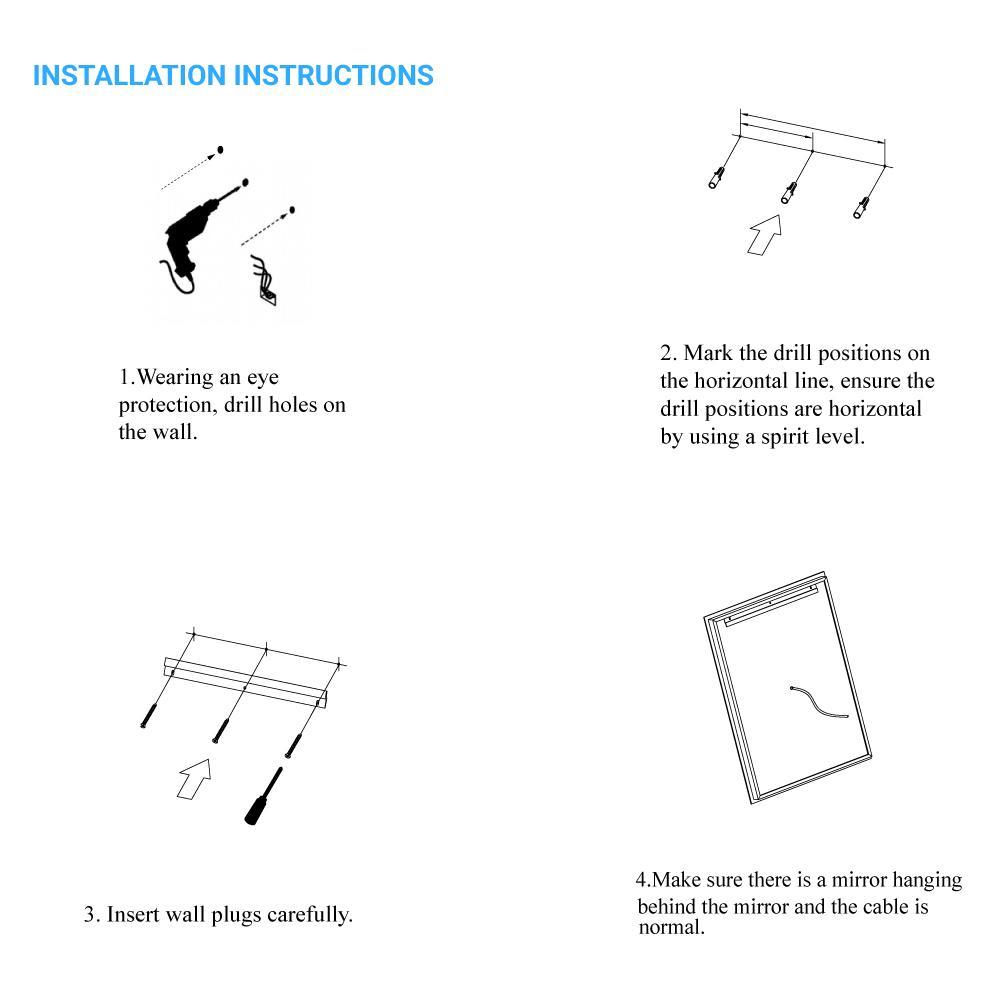 INSTALLATION INSTRUCTIONS

1.Wearing an eye protection, drill holes on the wall.

2. Mark the drill positions on the horizontal line, ensure the drill positions are horizontal by using a spirit level.

3. Insert wall plugs carefully.

4.Make sure there is a mirror hanging behind the mirror and the cable is normal.