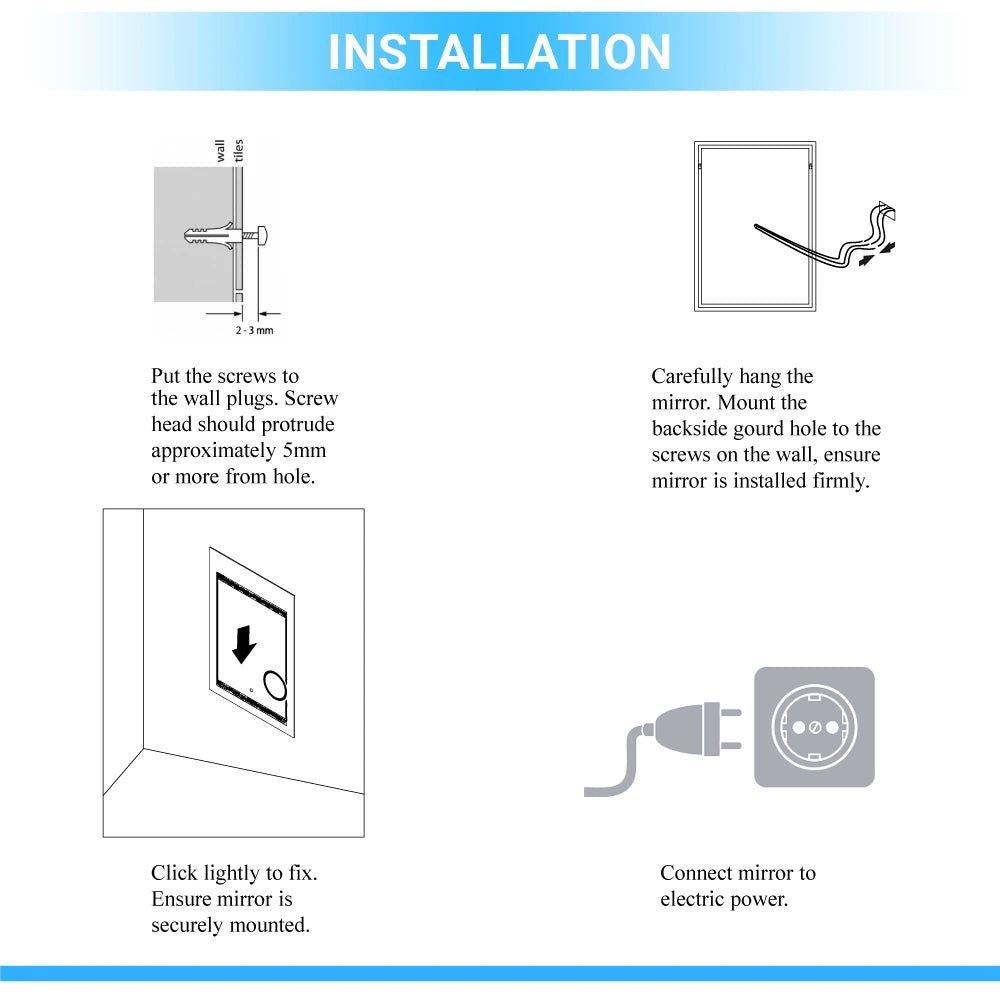 INSTALLATION

wall
tiles

2 - 3 mm

Put the screws to the wall plugs. Screw head should protrude approximately 5mm or more from hole.

Carefully hang the mirror. Mount the backside gourd hole to the screws on the wall, ensure mirror is installed firmly.

Click lightly to fix. Ensure mirror is securely mounted.

Connect mirror to electric power.