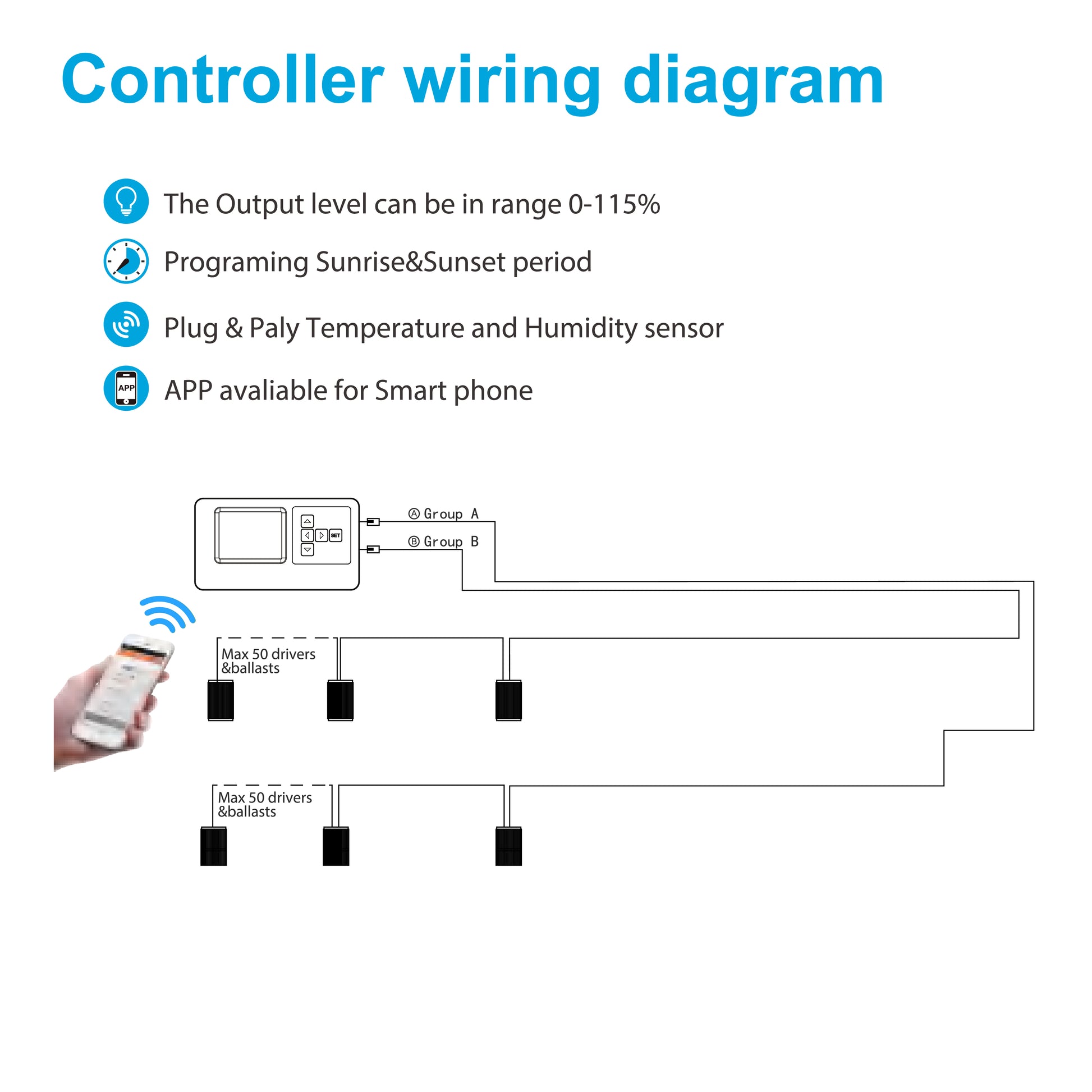 Controller wiring diagram

The Output level can be in range 0-115%

Programing Sunrise&Sunset period

Plug & Paly Temperature and Humidity sensor

APP

APP avaliable for Smart phone

SET

Ⓐ Group A

Ⓑ Group B

Max 50 drivers &ballasts

Max 50 drivers &ballasts